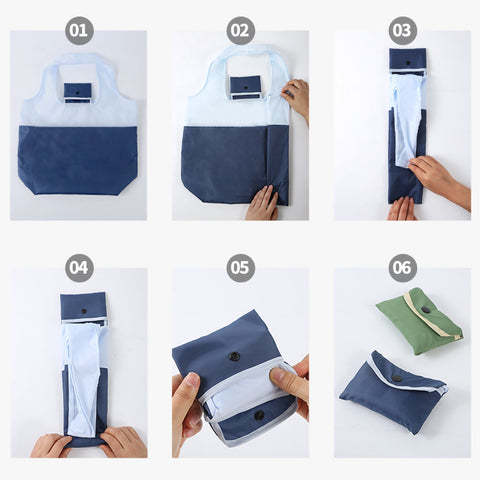 01

02

03

04

05

06