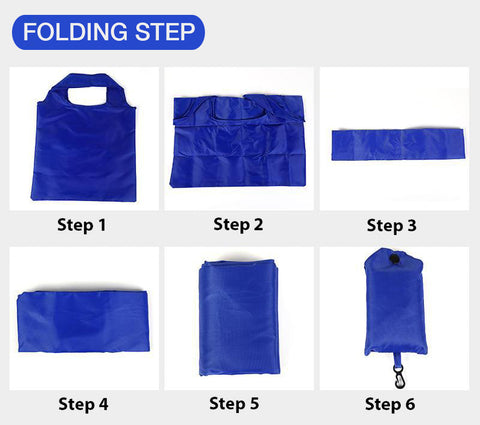 FOLDING STEP

Step 1

Step 2

Step 3

Step 4

Step 5

Step 6