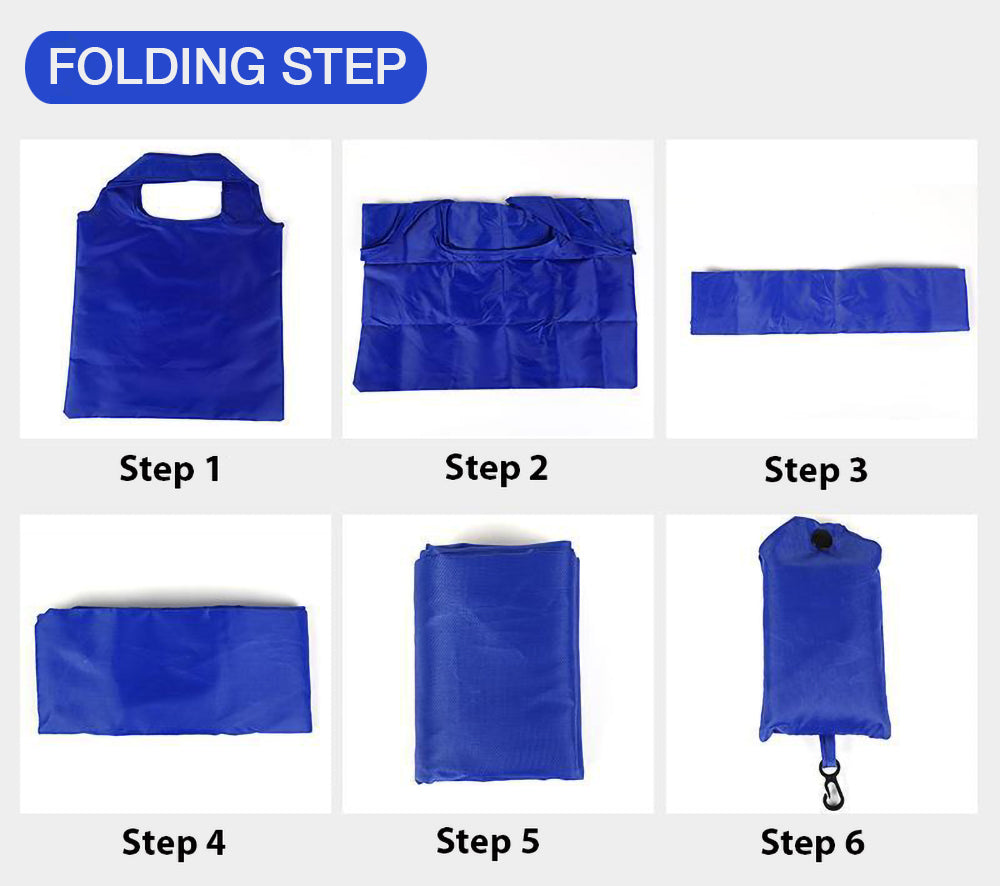 FOLDING STEP

Step 1

Step 2

Step 3

Step 4

Step 5

Step 6