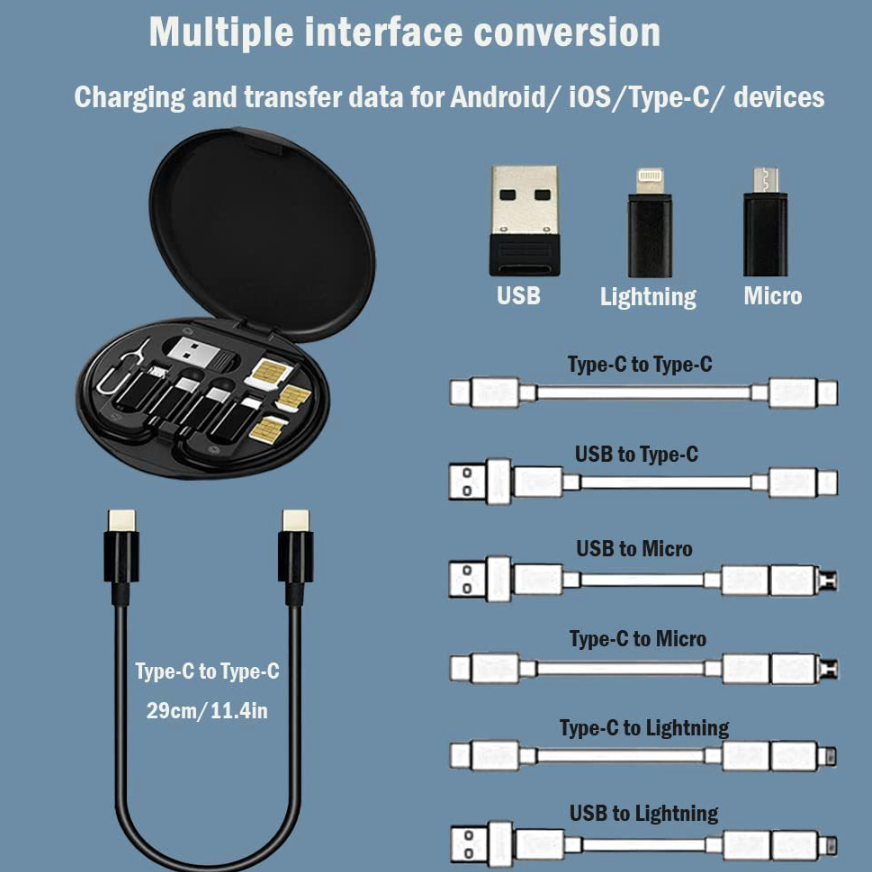 Multiple interface conversion

Charging and transfer data for Android/ iOS/Type-C/ devices

USB

Lightning

Micro

Type-C to Type-C

USB to Type-C

USB to Micro

Type-C to Micro

Type-C to Lightning

USB to Lightning

Type-C to Type-C

29cm/11.4in