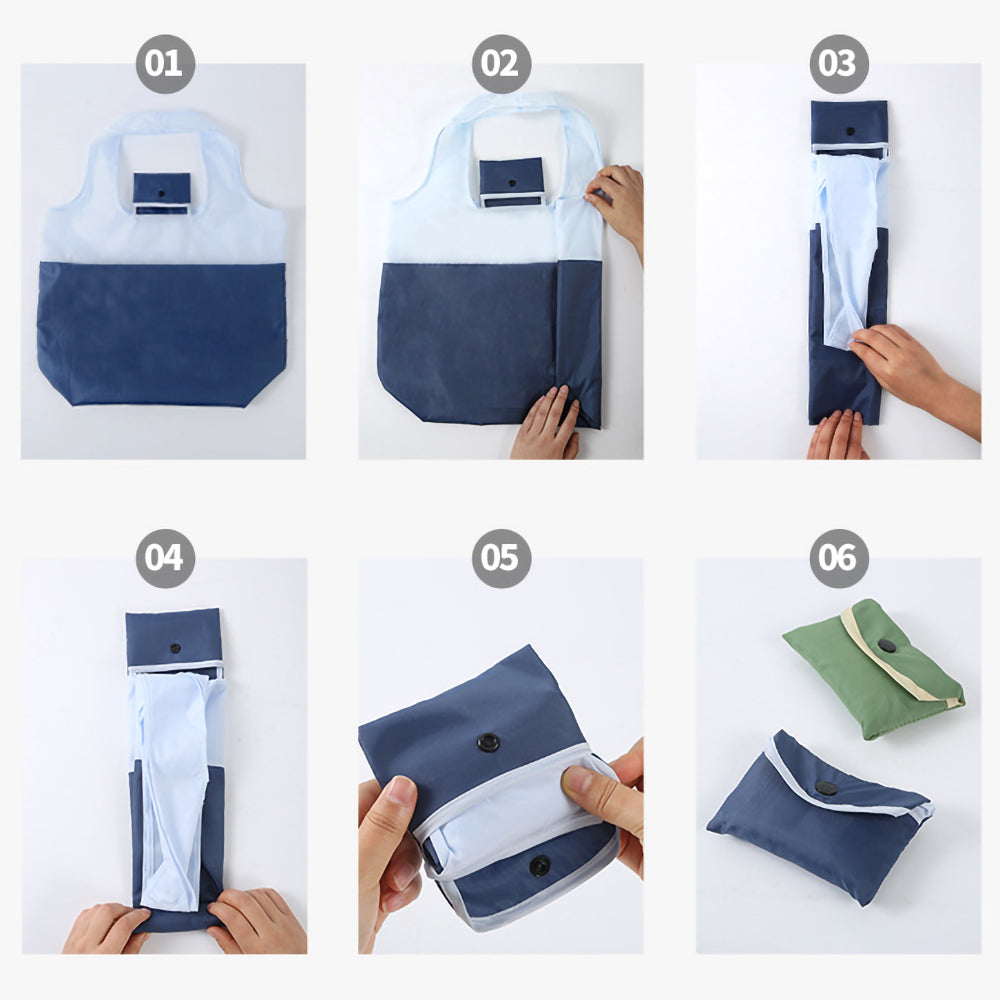 01

02

03

04

05

06